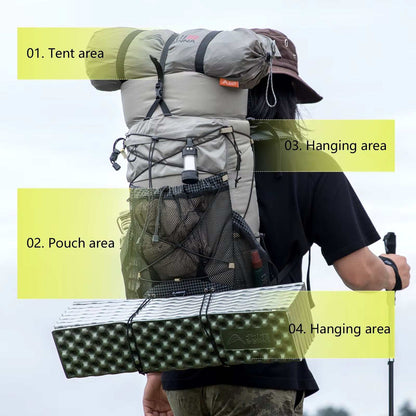 01. Tent area

03. Hanging area

02. Pouch area

04. Hanging area